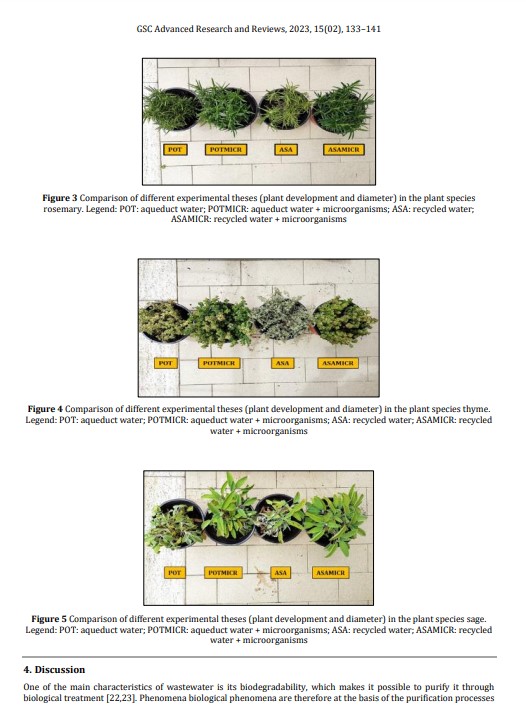 GSC Advanced Research and Reviews, 2023, 15(02), 133–141

POT POTMICR ASA ASAMICR

**Figure 3** Comparison of different experimental theses (plant development and diameter) in the plant species rosemary. Legend: POT: aqueduct water; POTMICR: aqueduct water + microorganisms; ASA: recycled water; ASAMICR: recycled water + microorganisms

POT POTMICR ASA ASAMICR

**Figure 4** Comparison of different experimental theses (plant development and diameter) in the plant species thyme. Legend: POT: aqueduct water; POTMICR: aqueduct water + microorganisms; ASA: recycled water; ASAMICR: recycled water + microorganisms

POT POTMICR ASA ASAMICR

**Figure 5** Comparison of different experimental theses (plant development and diameter) in the plant species sage. Legend: POT: aqueduct water; POTMICR: aqueduct water + microorganisms; ASA: recycled water; ASAMICR: recycled water + microorganisms

**4. Discussion**

One of the main characteristics of wastewater is its biodegradability, which makes it possible to purify it through biological treatment [22,23]. Phenomena biological phenomena are therefore at the basis of the purification processes